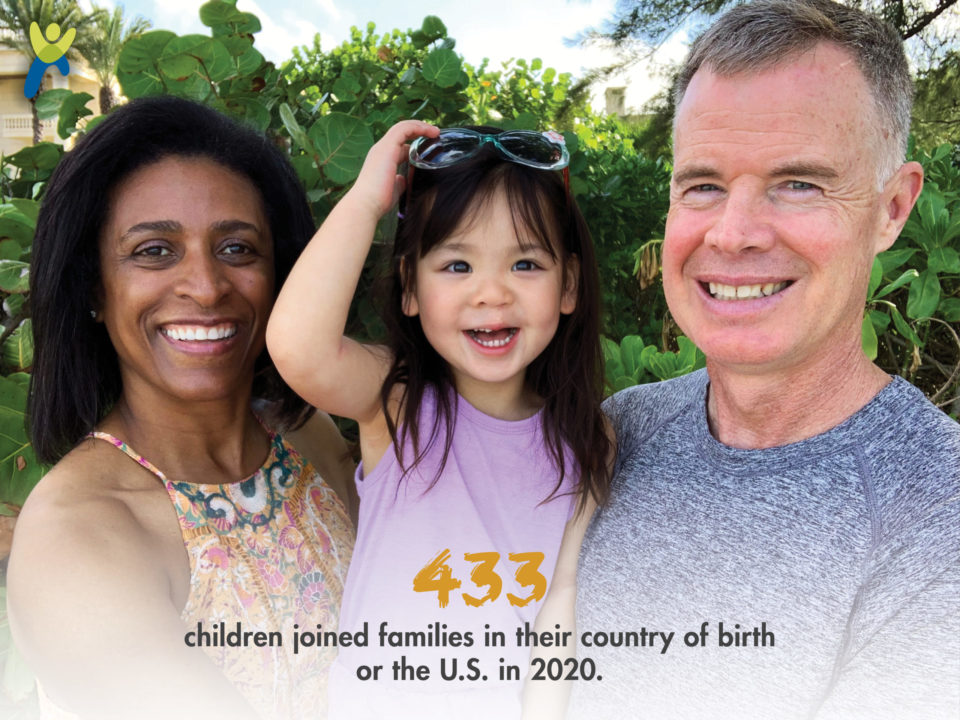 433
children joined families in their country of birth or the U.S. in 2020.